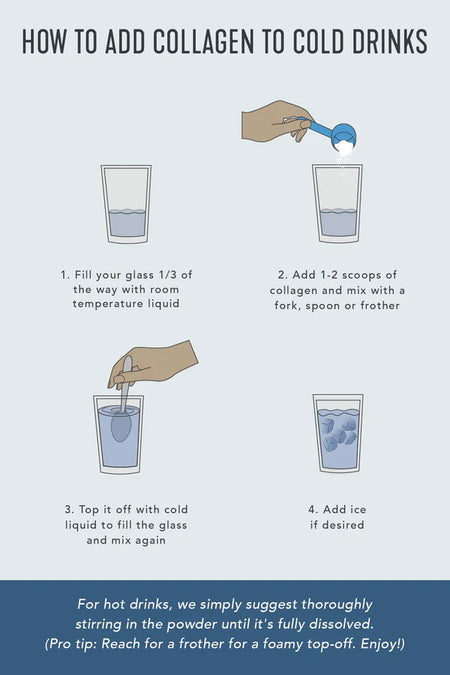 HOW TO ADD COLLAGEN TO COLD DRINKS

1. Fill your glass 1/3 of the way with room temperature liquid

2. Add 1-2 scoops of collagen and mix with a fork, spoon or frother

3. Top it off with cold liquid to fill the glass and mix again

4. Add ice if desired

For hot drinks, we simply suggest thoroughly stirring in the powder until it's fully dissolved. (Pro tip: Reach for a frother for a foamy top-off. Enjoy!)